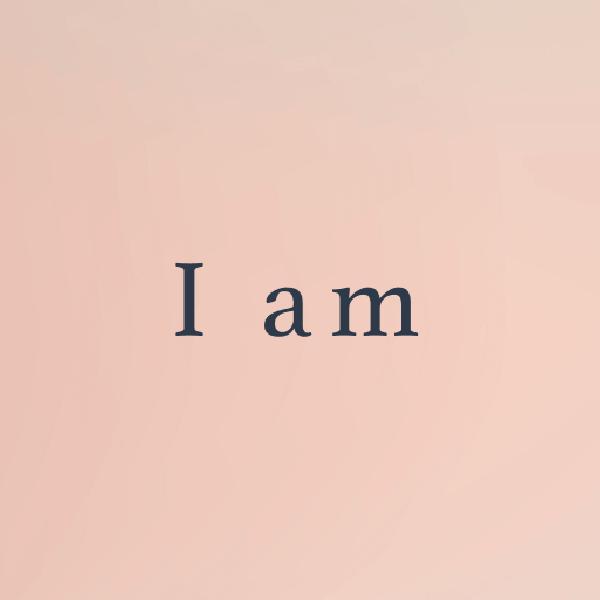 I am